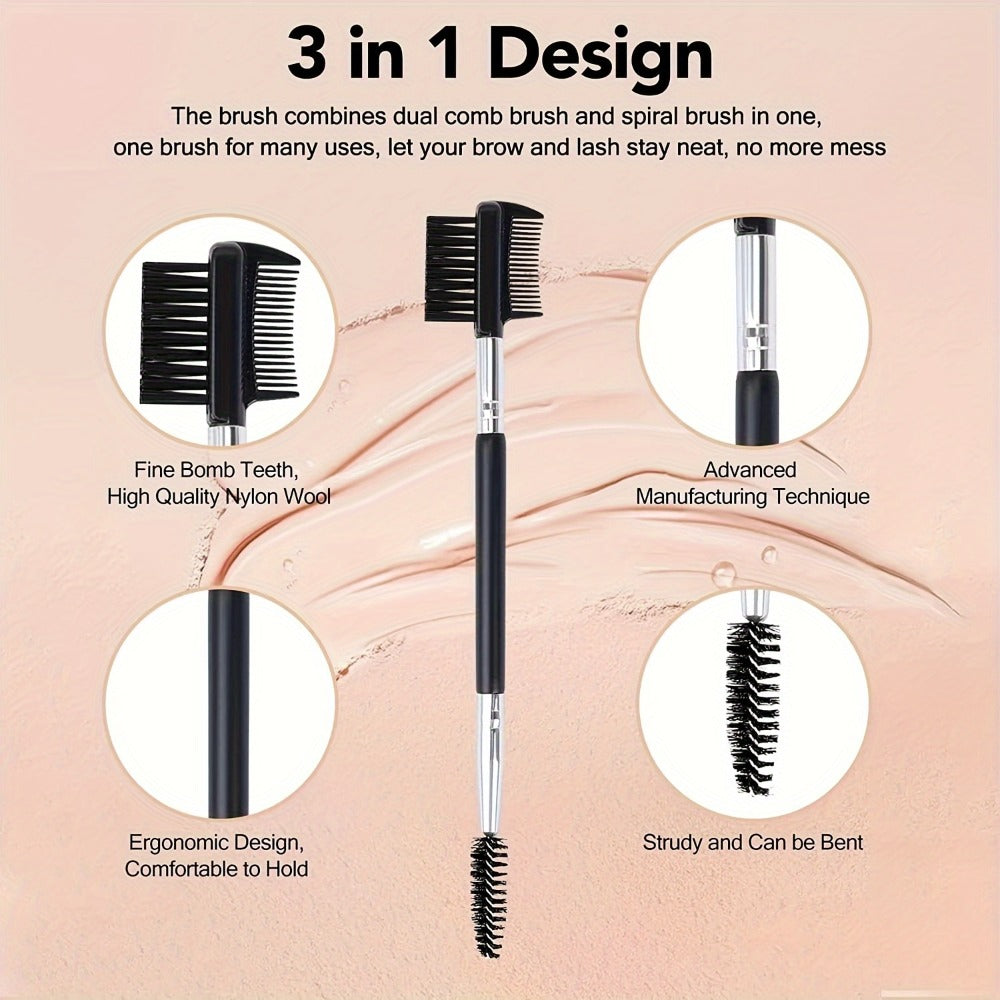 3 in 1 Design

The brush combines dual comb brush and spiral brush in one, one brush for many uses, let your brow and lash stay neat, no more mess

Fine Bomb Teeth, High Quality Nylon Wool

Advanced Manufacturing Technique

Ergonomic Design, Comfortable to Hold

Strudy and Can be Bent